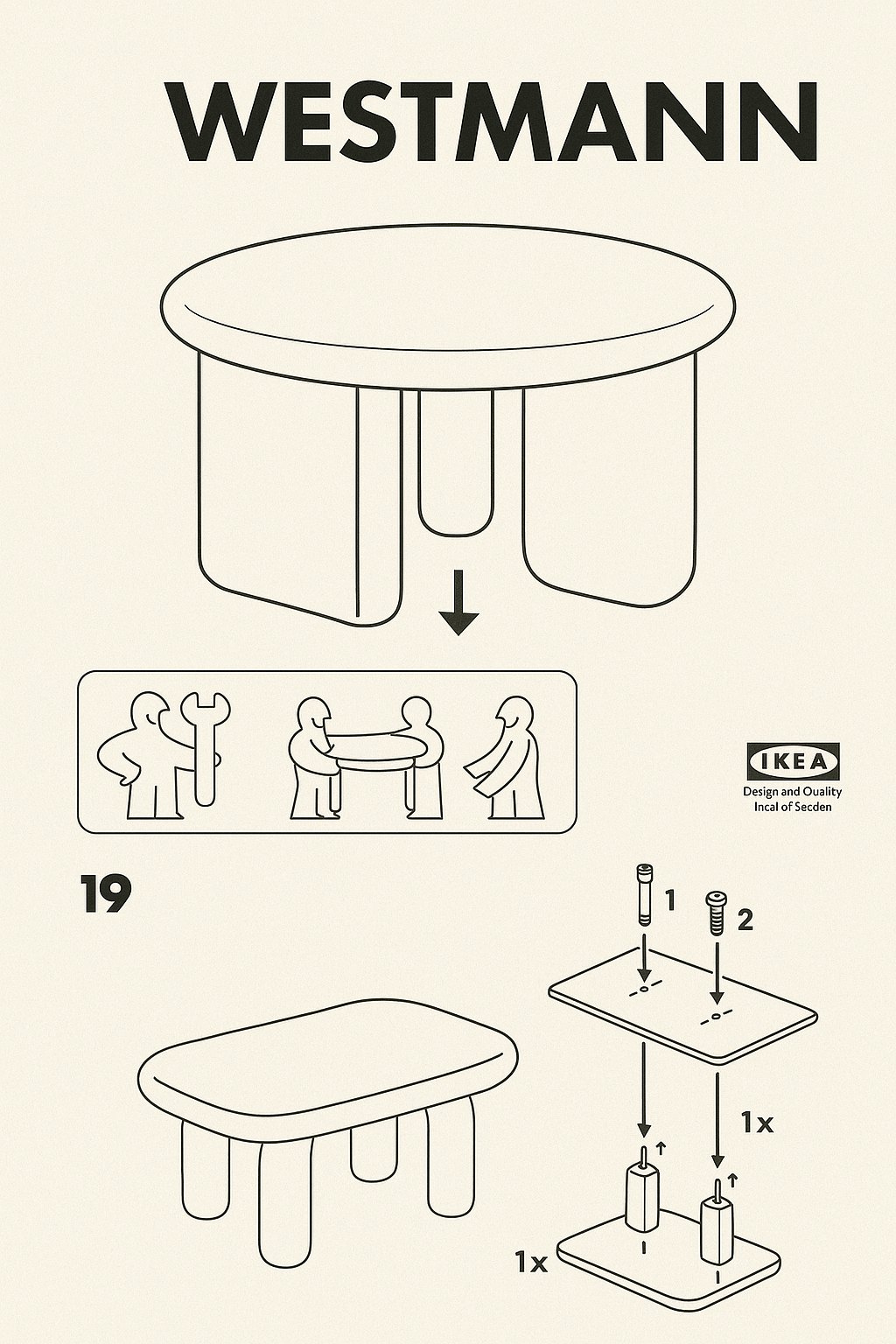 WESTMANN

IKEA
Design and Ouality
Incal of Secden

19

1

2

1x

1x